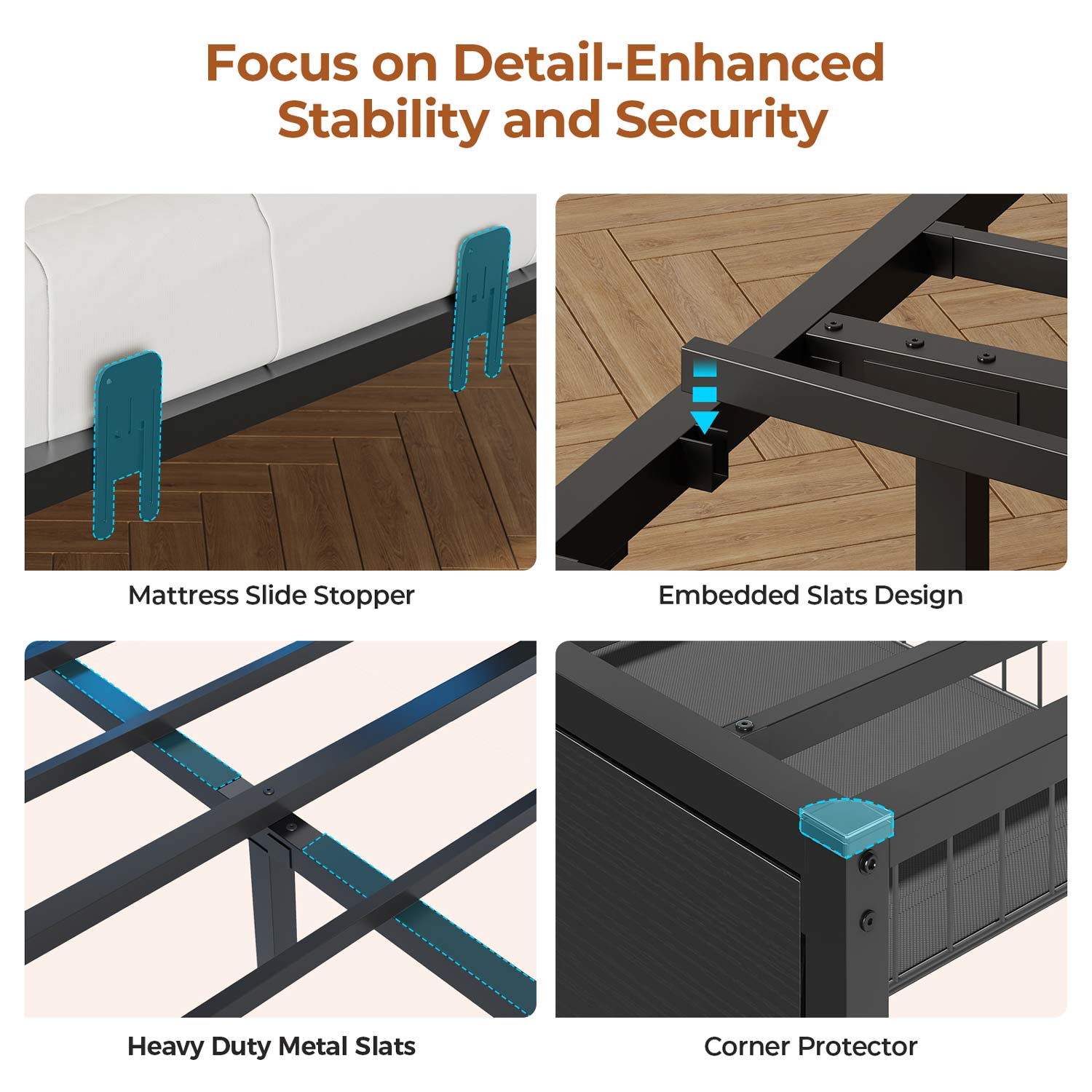 Focus on Detail-Enhanced Stability and Security

Mattress Slide Stopper

Embedded Slats Design

Heavy Duty Metal Slats

Corner Protector