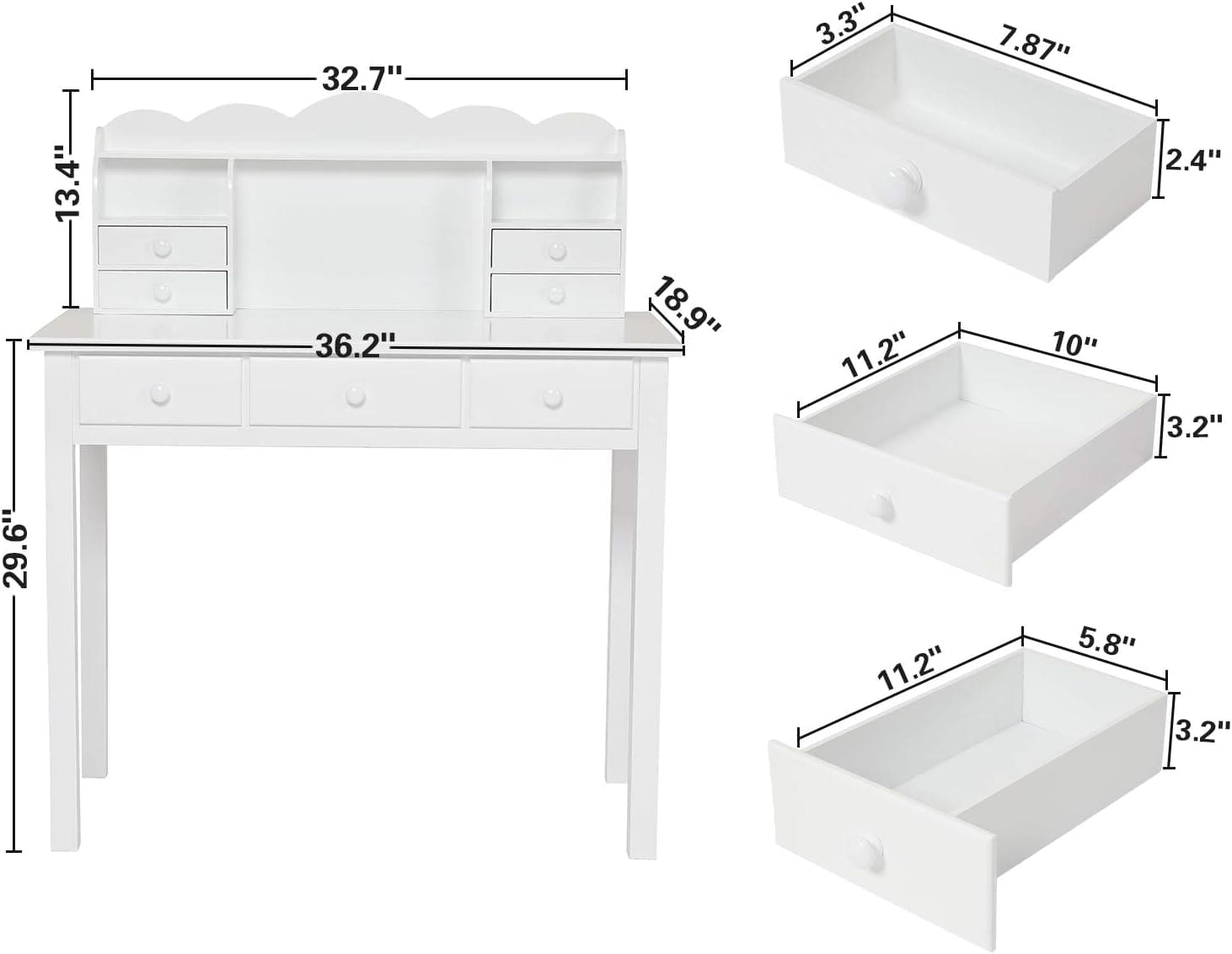 32.7''
13.4''
18.9''
36.2''
29.6''
3.3''
7.87''
2.4''
11.2''
10''
3.2''
11.2''
5.8''
3.2''