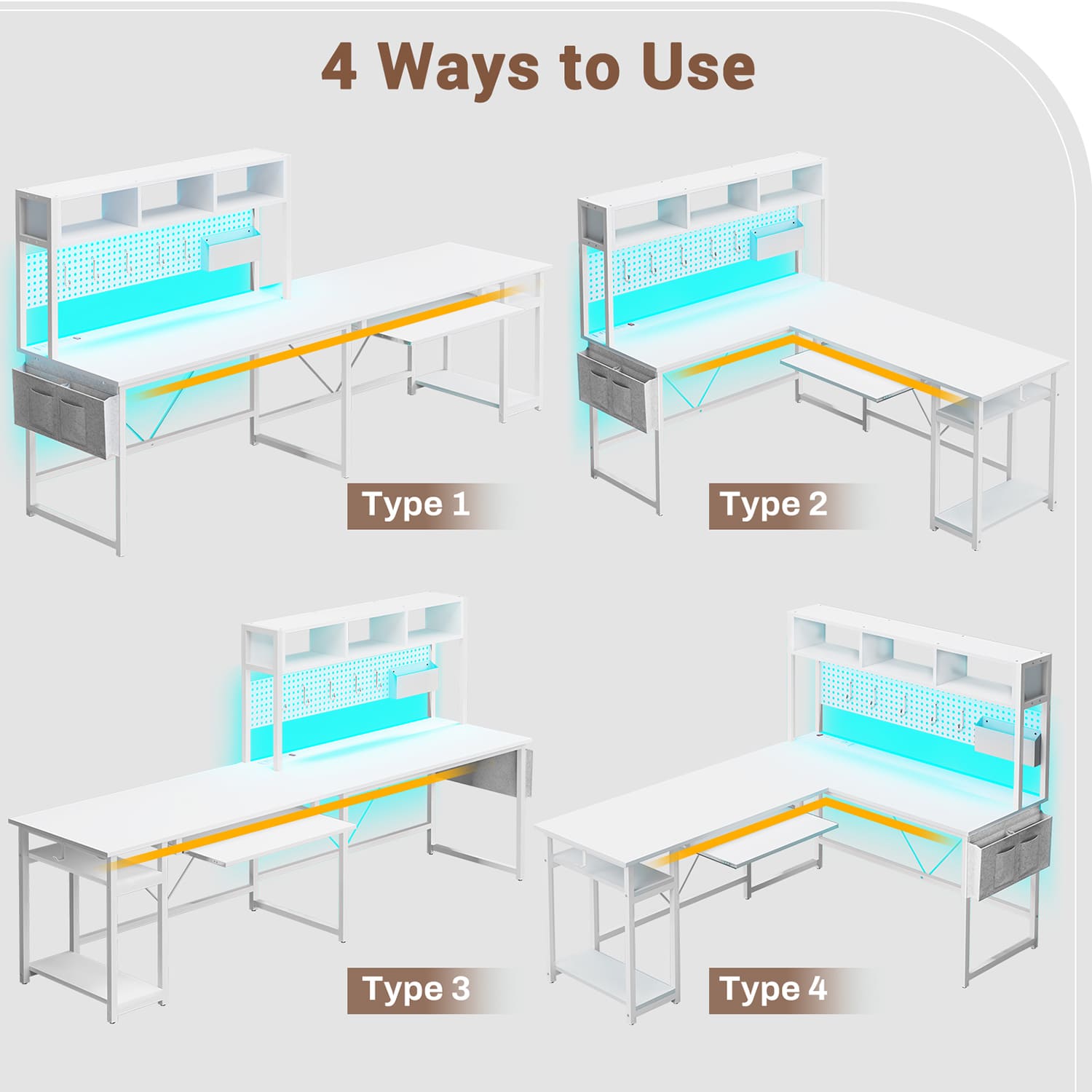 4 Ways to Use

Type 1

Type 2

Type 3

Type 4