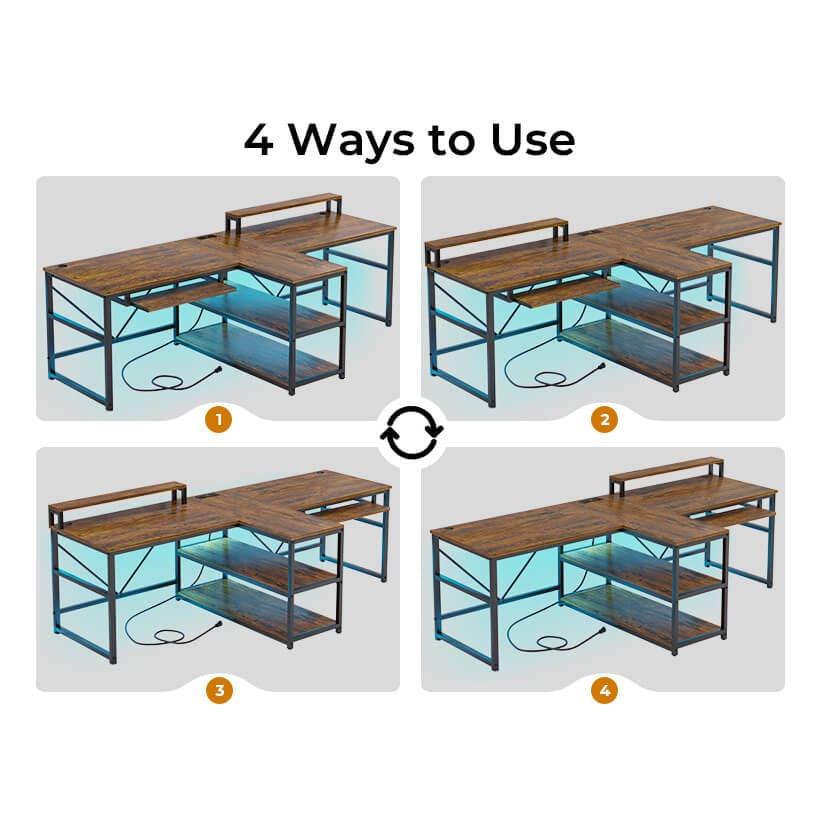 4 Ways to Use

1

2

3

4