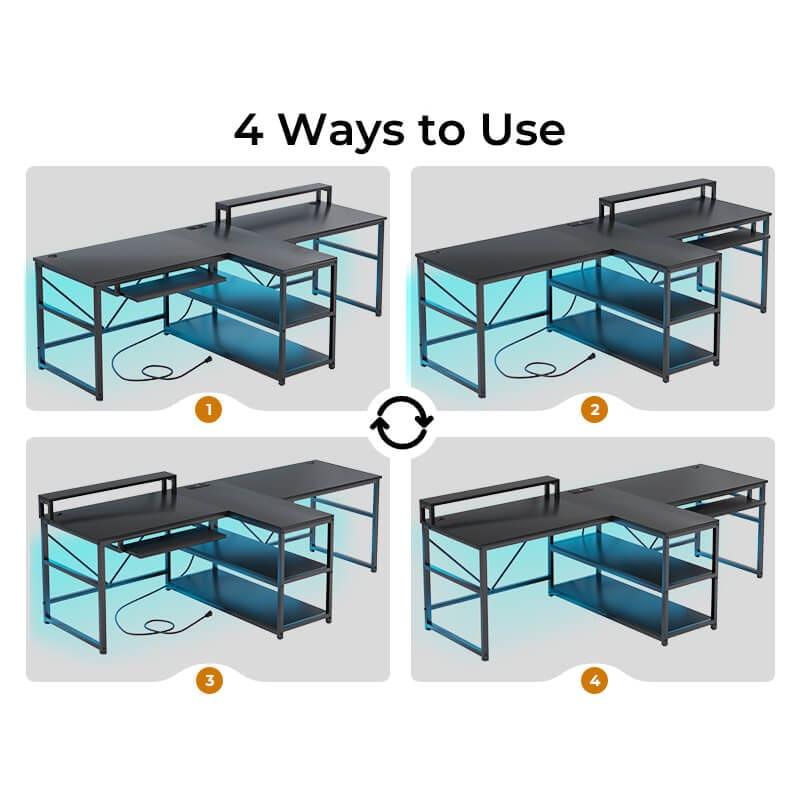 4 Ways to Use

1

2

3

4